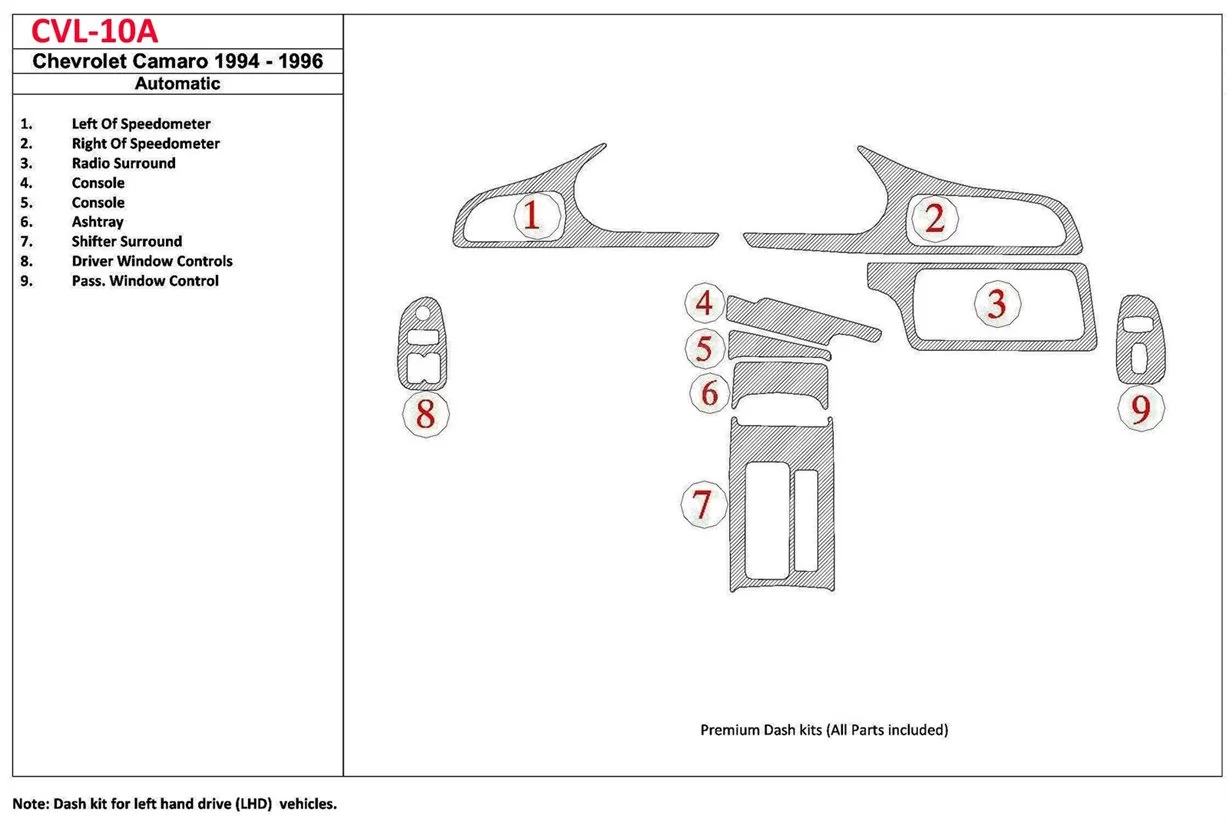 CVL-10A

Chevrolet Camaro 1994 - 1996

Automatic

1. Left Of Speedometer
2. Right Of Speedometer
3. Radio Surround
4. Console
5. Console
6. Ashtray
7. Shifter Surround
8. Driver Window Controls
9. Pass. Window Control

1
2
3
4
5
6
7
8
9

Premium Dash kits (All Parts included)

Note: Dash kit for left hand drive (LHD) vehicles.