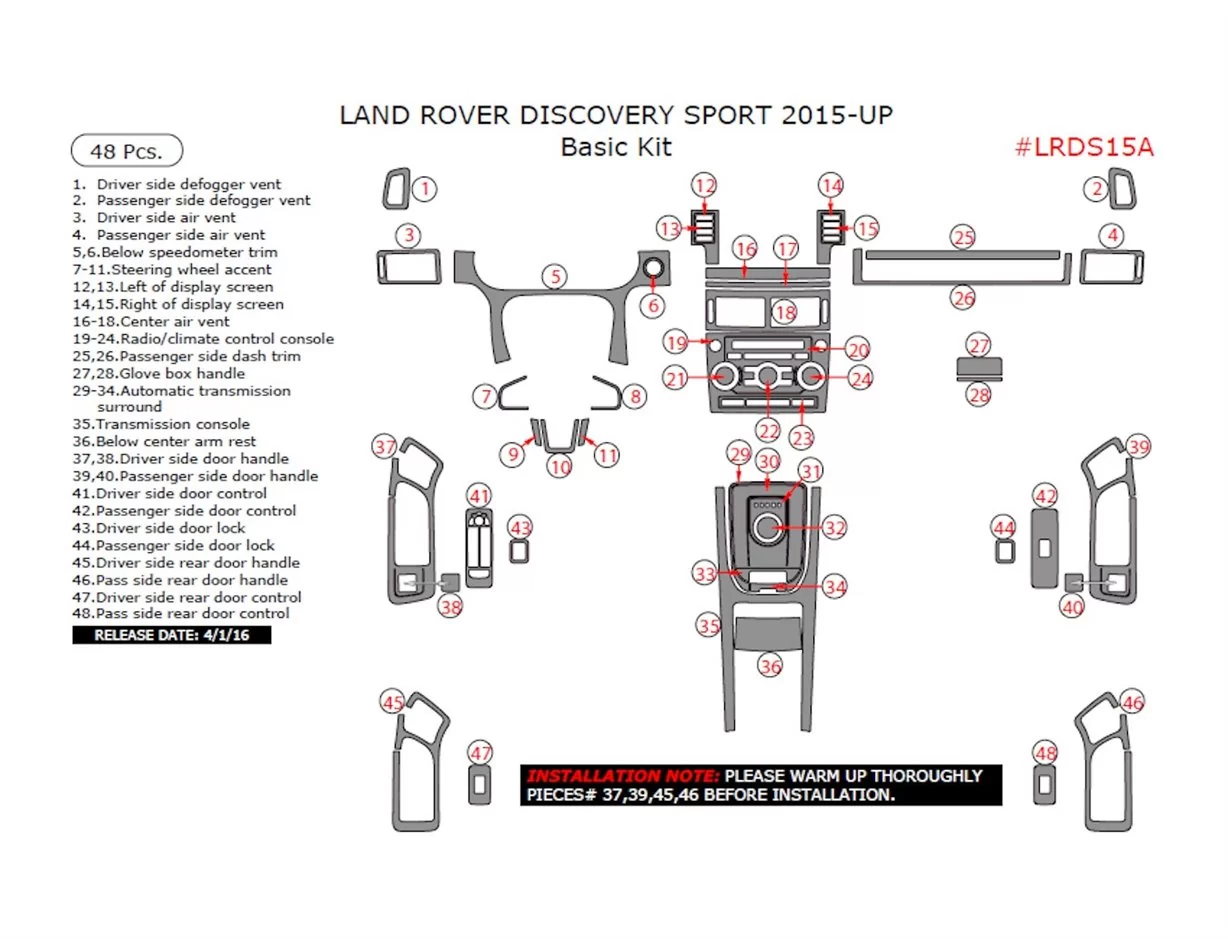 LAND ROVER DISCOVERY SPORT 2015-UP
Basic Kit

#LRDS15A

48 Pcs.

1. Driver side defogger vent
2. Passenger side defogger vent
3. Driver side air vent
4. Passenger side air vent
5,6.Below speedometer trim
7-11.Steering wheel accent
12,13.Left of display screen
14,15.Right of display screen
16-18.Center air vent
19-24.Radio/climate control console
25,26.Passenger side dash trim
27,28.Glove box handle
29-34.Automatic transmission surround
35.Transmission console
36.Below center arm rest
37,38.Driver side door handle
39,40.Passenger side door handle
41.Driver side door control
42.Passenger side door control
43.Driver side door lock
44.Passenger side door lock
45.Driver side rear door handle
46.Pass side rear door handle
47.Driver side rear door control
48.Pass side rear door control

RELEASE DATE: 4/1/16

1 2 3 4 5 6 7 8 9 10 11 12 13 14 15 16 17 18 19 20 21 22 23 24 25 26 27 28 29 30 31 32 33 34 35 36 37 38 39 40 41 42 43 44 45 46 47 48

INSTALLATION NOTE: PLEASE WARM UP THOROUGHLY PIECES# 37,39,45,46 BEFORE INSTALLATION.