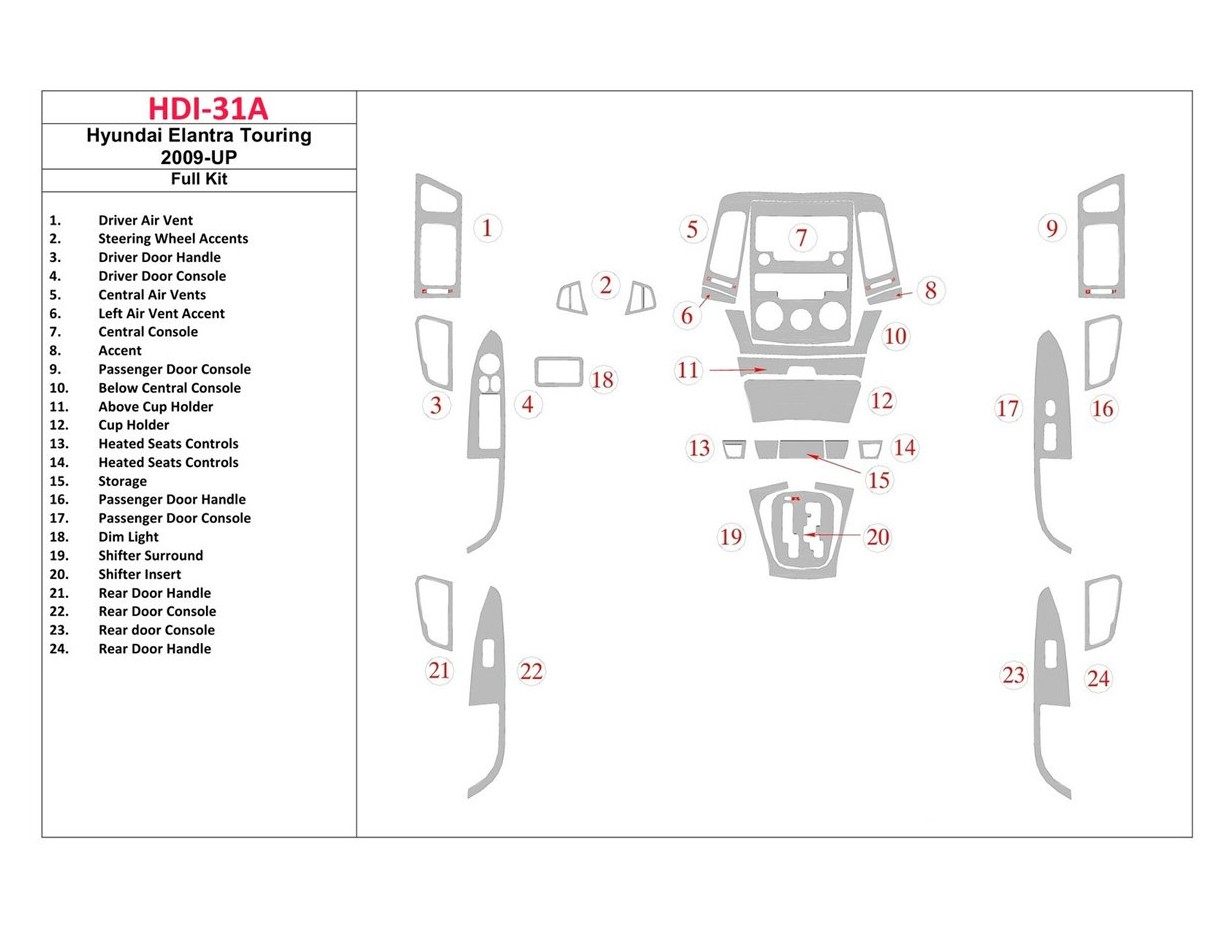 HDI-31A

Hyundai Elantra Touring 2009-UP

Full Kit

1. Driver Air Vent
2. Steering Wheel Accents
3. Driver Door Handle
4. Driver Door Console
5. Central Air Vents
6. Left Air Vent Accent
7. Central Console
8. Accent
9. Passenger Door Console
10. Below Central Console
11. Above Cup Holder
12. Cup Holder
13. Heated Seats Controls
14. Heated Seats Controls
15. Storage
16. Passenger Door Handle
17. Passenger Door Console
18. Dim Light
19. Shifter Surround
20. Shifter Insert
21. Rear Door Handle
22. Rear Door Console
23. Rear door Console
24. Rear Door Handle

1 2 5 7 9 6 8 10 3 4 18 11 12 17 16 13 14 15 19 20 21 22 23 24