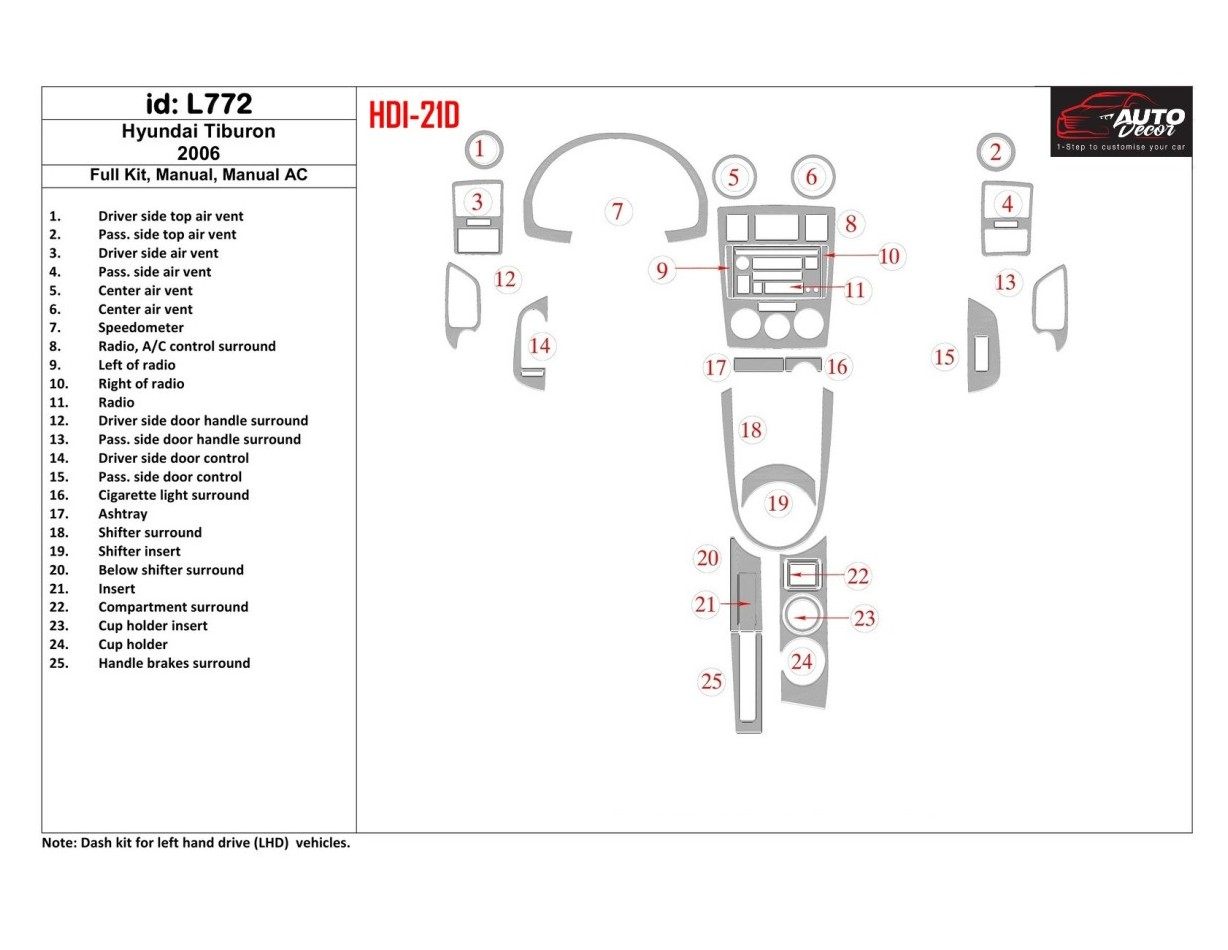 id: L772
Hyundai Tiburon
2006
Full Kit, Manual, Manual AC

1. Driver side top air vent
2. Pass. side top air vent
3. Driver side air vent
4. Pass. side air vent
5. Center air vent
6. Center air vent
7. Speedometer
8. Radio, A/C control surround
9. Left of radio
10. Right of radio
11. Radio
12. Driver side door handle surround
13. Pass. side door handle surround
14. Driver side door control
15. Pass. side door control
16. Cigarette light surround
17. Ashtray
18. Shifter surround
19. Shifter insert
20. Below shifter surround
21. Insert
22. Compartment surround
23. Cup holder insert
24. Cup holder
25. Handle brakes surround

HDI-21D

AUTO Decor
1-Step to customise your car

1
2
3
4
5
6
7
8
9
10
11
12
13
14
15
16
17
18
19
20
21
22
23
24
25

Note: Dash kit for left hand drive (LHD) vehicles.