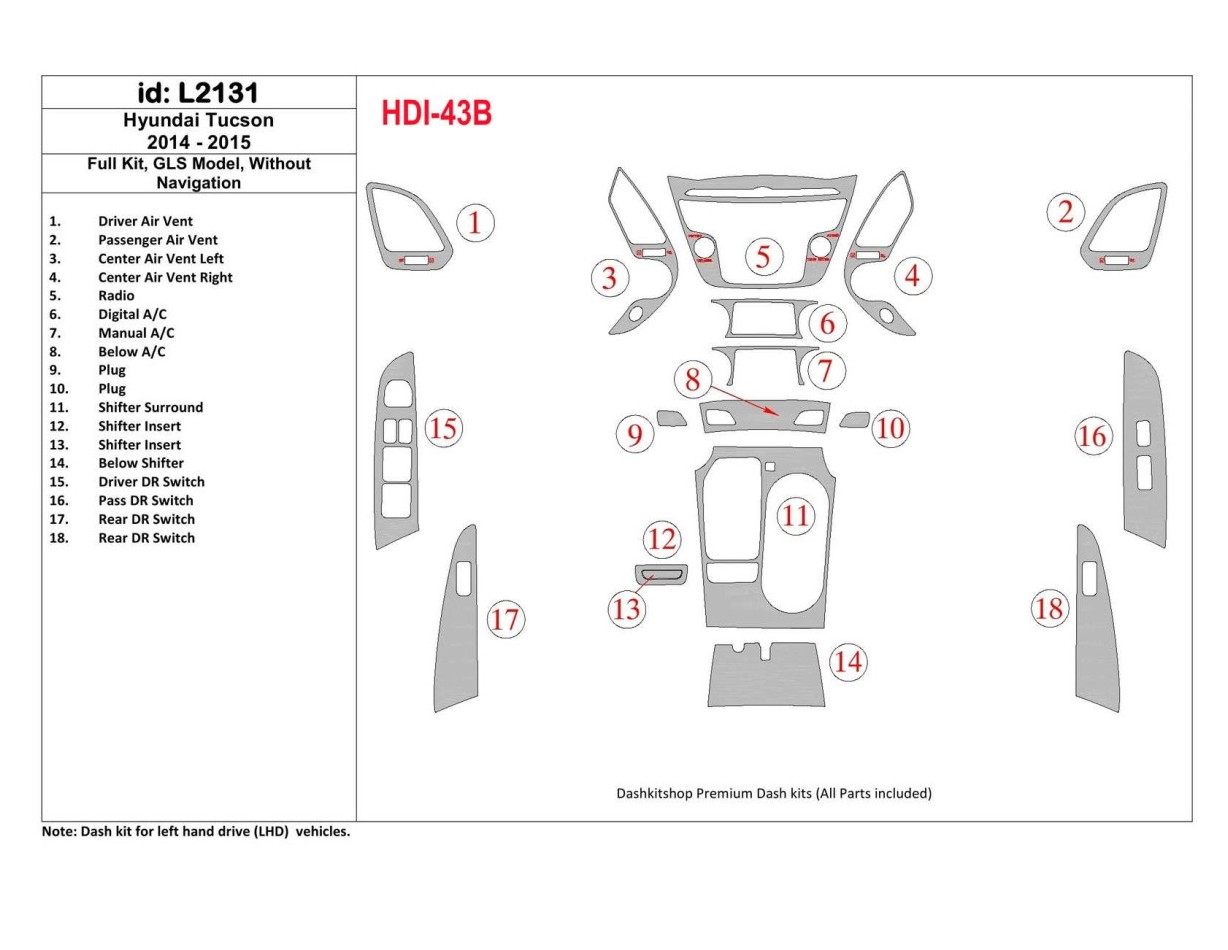 id: L2131
Hyundai Tucson
2014 - 2015
Full Kit, GLS Model, Without Navigation

1. Driver Air Vent
2. Passenger Air Vent
3. Center Air Vent Left
4. Center Air Vent Right
5. Radio
6. Digital A/C
7. Manual A/C
8. Below A/C
9. Plug
10. Plug
11. Shifter Surround
12. Shifter Insert
13. Shifter Insert
14. Below Shifter
15. Driver DR Switch
16. Pass DR Switch
17. Rear DR Switch
18. Rear DR Switch

HDI-43B

1
2
3
5
4
6
7
8
9
10
15
16
11
12
13
17
18
14

Dashkitshop Premium Dash kits (All Parts included)

Note: Dash kit for left hand drive (LHD) vehicles.