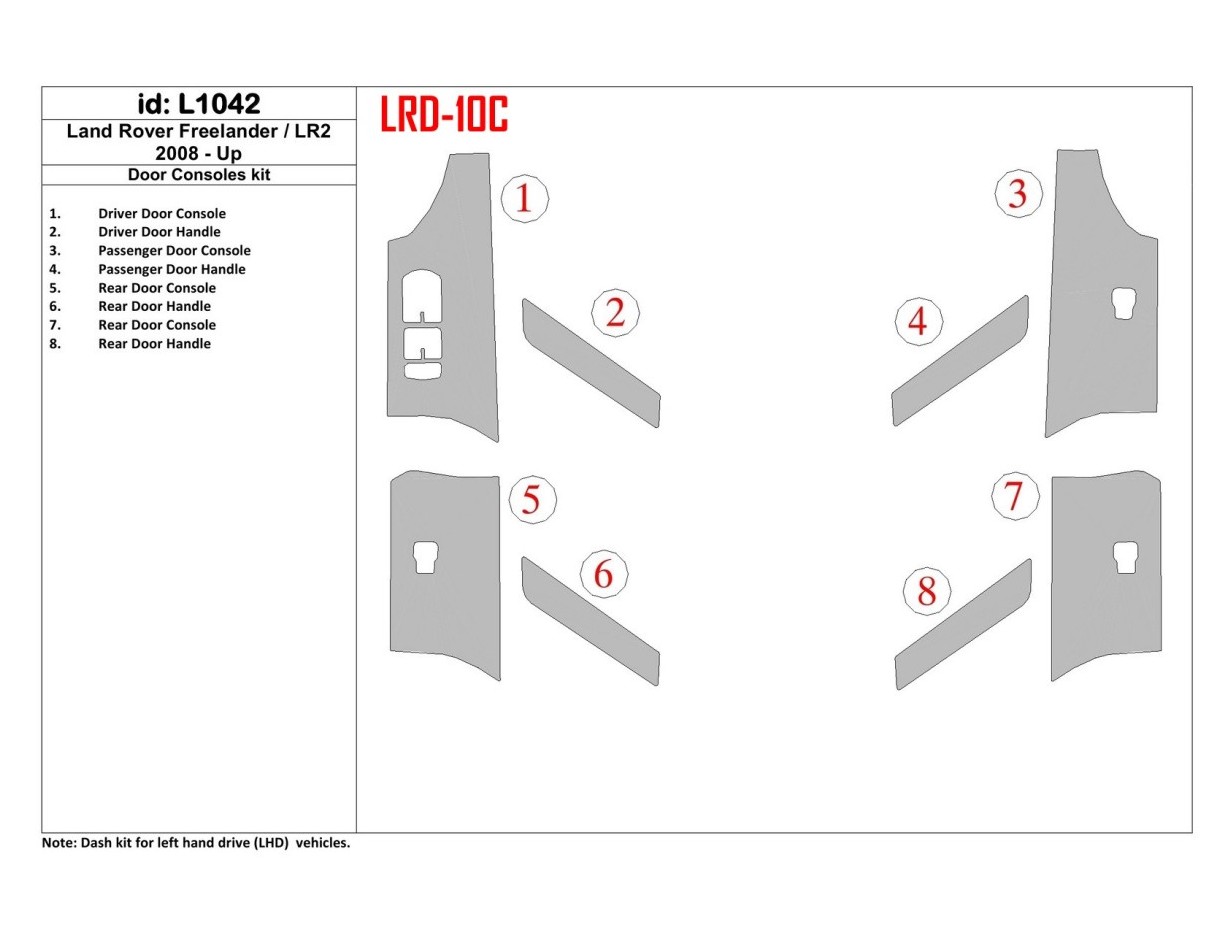 id: L1042

Land Rover Freelander / LR2
2008 - Up

Door Consoles kit

1. Driver Door Console
2. Driver Door Handle
3. Passenger Door Console
4. Passenger Door Handle
5. Rear Door Console
6. Rear Door Handle
7. Rear Door Console
8. Rear Door Handle

LRD-10C

1

2

3

4

5

6

7

8

Note: Dash kit for left hand drive (LHD) vehicles.