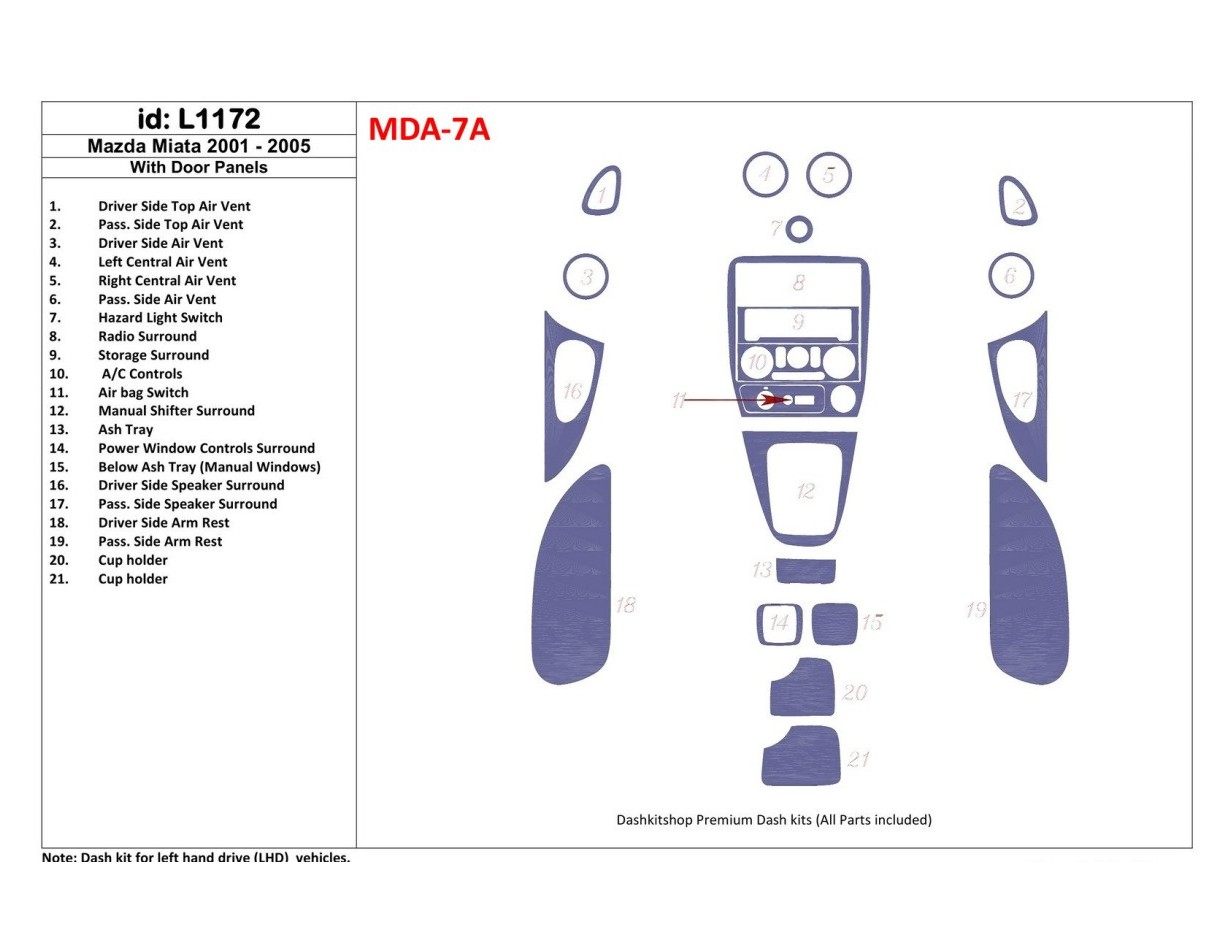 id: L1172
Mazda Miata 2001 - 2005
With Door Panels

1. Driver Side Top Air Vent
2. Pass. Side Top Air Vent
3. Driver Side Air Vent
4. Left Central Air Vent
5. Right Central Air Vent
6. Pass. Side Air Vent
7. Hazard Light Switch
8. Radio Surround
9. Storage Surround
10. A/C Controls
11. Air bag Switch
12. Manual Shifter Surround
13. Ash Tray
14. Power Window Controls Surround
15. Below Ash Tray (Manual Windows)
16. Driver Side Speaker Surround
17. Pass. Side Speaker Surround
18. Driver Side Arm Rest
19. Pass. Side Arm Rest
20. Cup holder
21. Cup holder

MDA-7A

1 4 5 2
7
3 8 6
9
10
16 11 17
12
13
18 14 15 19
20
21

Dashkitshop Premium Dash kits (All Parts included)

Note: Dash kit for left hand drive (LHD) vehicles.