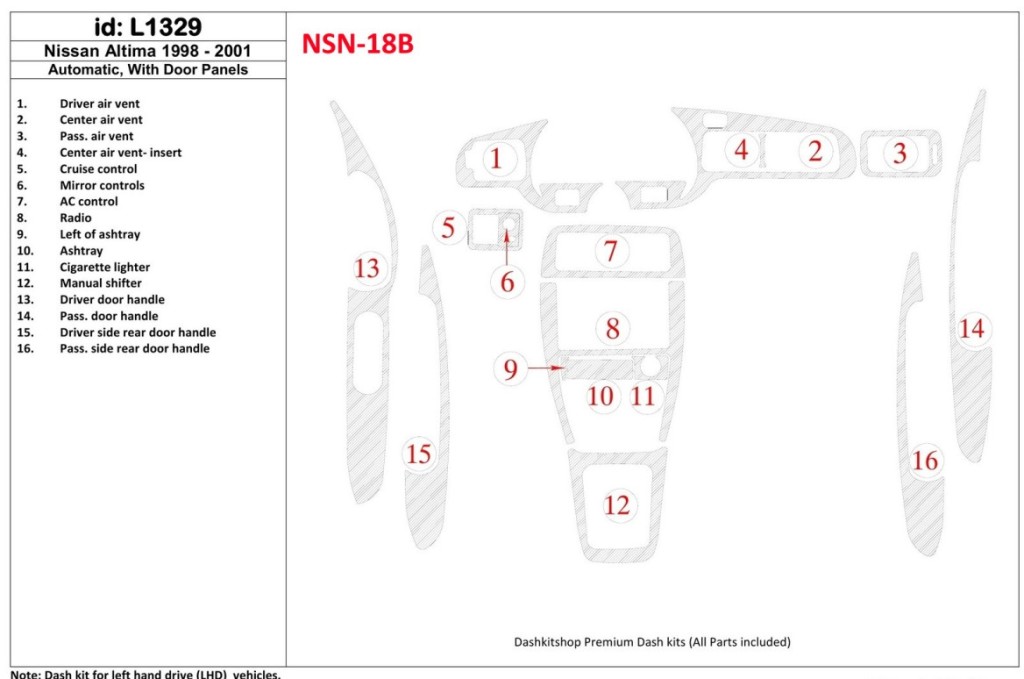 id: L1329
Nissan Altima 1998 - 2001
Automatic, With Door Panels

1. Driver air vent
2. Center air vent
3. Pass. air vent
4. Center air vent- insert
5. Cruise control
6. Mirror controls
7. AC control
8. Radio
9. Left of ashtray
10. Ashtray
11. Cigarette lighter
12. Manual shifter
13. Driver door handle
14. Pass. door handle
15. Driver side rear door handle
16. Pass. side rear door handle

NSN-18B

1 4 2 3 5 6 7 13 8 14 9 10 11 15 16 12

Dashkitshop Premium Dash kits (All Parts included)

Note: Dash kit for left hand drive (LHD) vehicles.