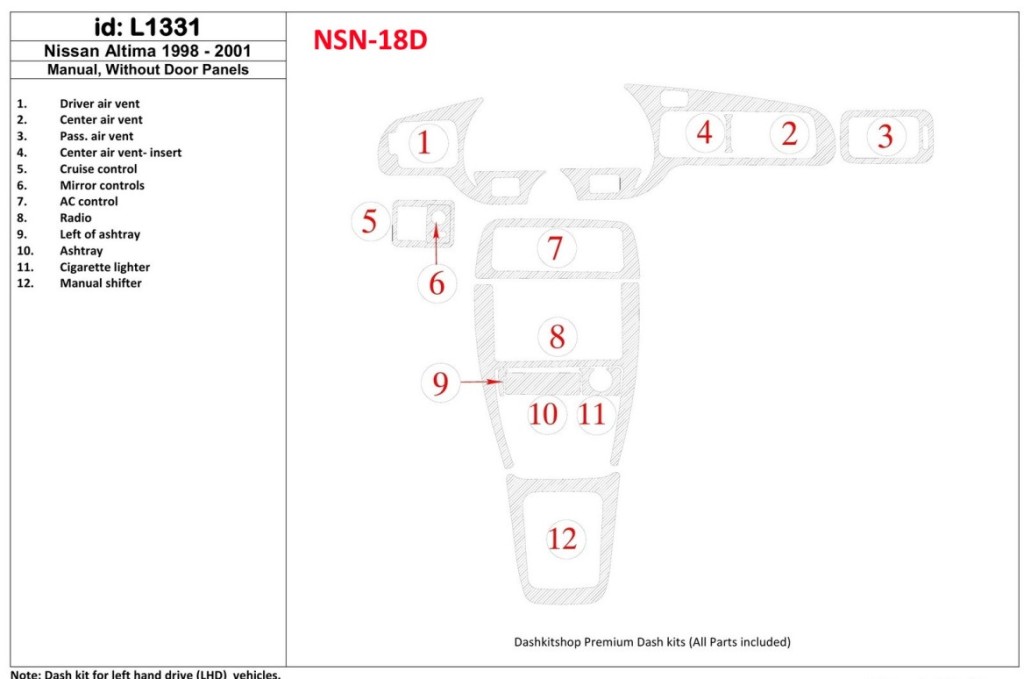 id: L1331
Nissan Altima 1998 - 2001
Manual, Without Door Panels

1. Driver air vent
2. Center air vent
3. Pass. air vent
4. Center air vent- insert
5. Cruise control
6. Mirror controls
7. AC control
8. Radio
9. Left of ashtray
10. Ashtray
11. Cigarette lighter
12. Manual shifter

NSN-18D

1
4
2
3
5
6
7
8
9
10
11
12

Dashkitshop Premium Dash kits (All Parts included)

Note: Dash kit for left hand drive (LHD) vehicles.