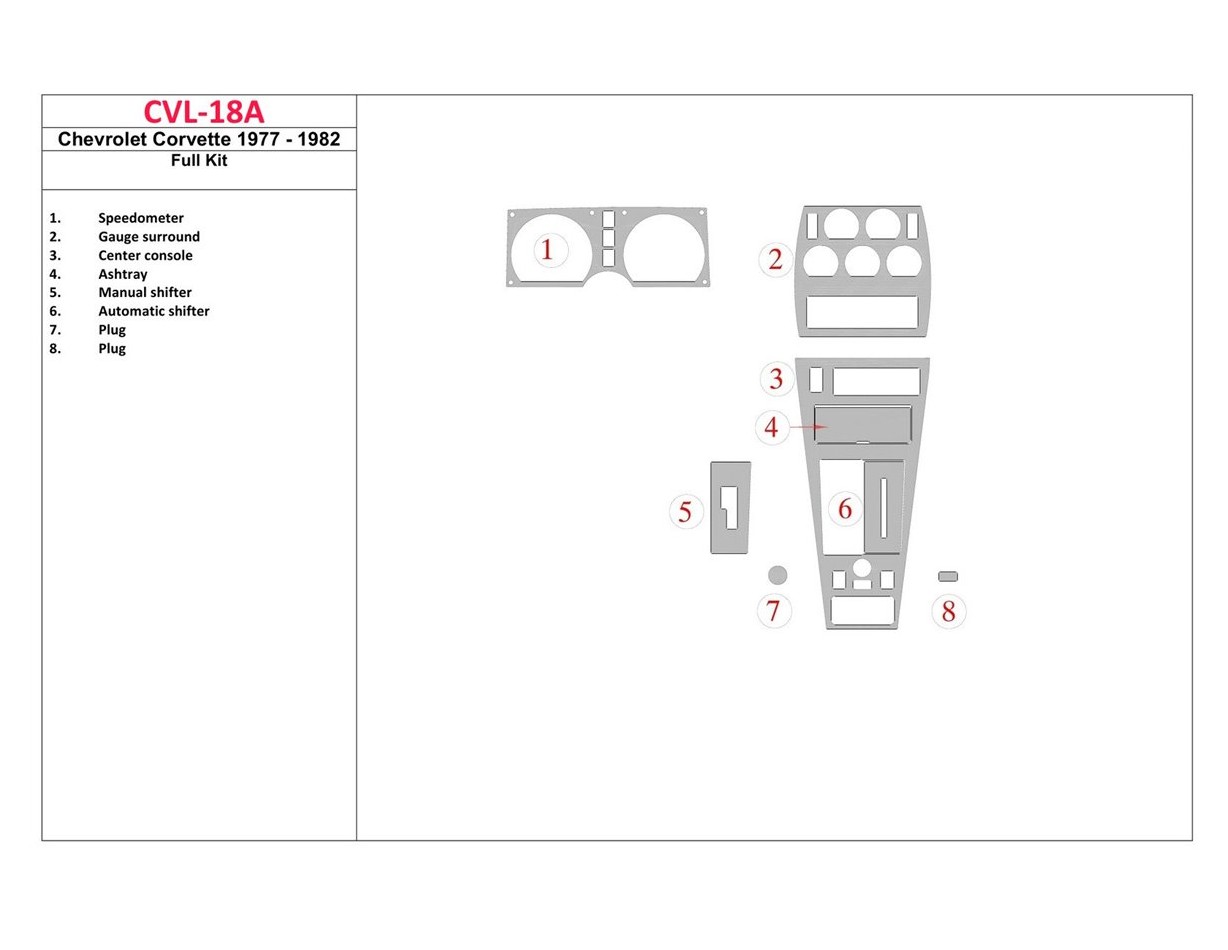 CVL-18A
Chevrolet Corvette 1977 - 1982
Full Kit

1. Speedometer
2. Gauge surround
3. Center console
4. Ashtray
5. Manual shifter
6. Automatic shifter
7. Plug
8. Plug

1
2
3
4
5
6
7
8