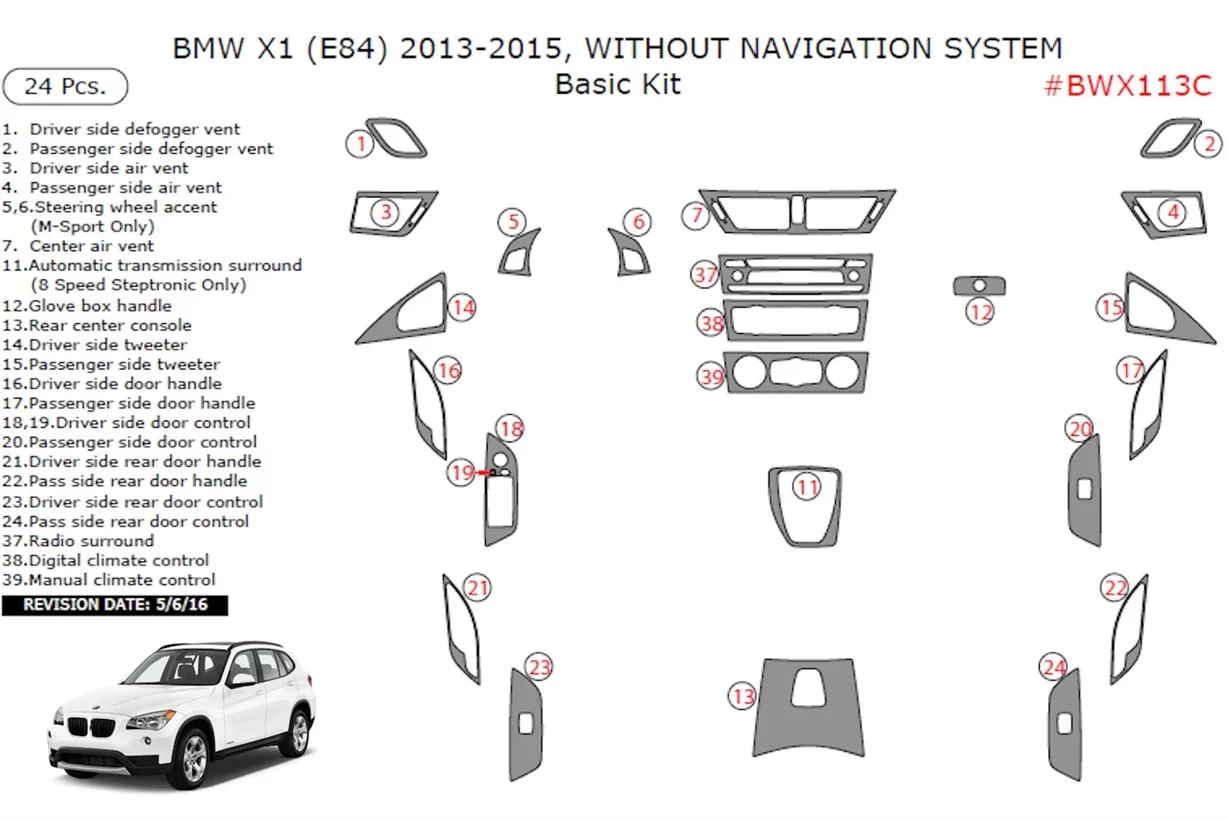 BMW X1 (E84) 2013-2015, WITHOUT NAVIGATION SYSTEM
Basic Kit

24 Pcs.

#BWX113C

1. Driver side defogger vent
2. Passenger side defogger vent
3. Driver side air vent
4. Passenger side air vent
5,6.Steering wheel accent (M-Sport Only)
7. Center air vent
11.Automatic transmission surround (8 Speed Steptronic Only)
12.Glove box handle
13.Rear center console
14.Driver side tweeter
15.Passenger side tweeter
16.Driver side door handle
17.Passenger side door handle
18,19.Driver side door control
20.Passenger side door control
21.Driver side rear door handle
22.Pass side rear door handle
23.Driver side rear door control
24.Pass side rear door control
37.Radio surround
38.Digital climate control
39.Manual climate control

REVISION DATE: 5/6/16

1
2
3
5
6
7
4
37
12
14
38
15
16
39
17
18
20
19
11
21
22
23
13
24